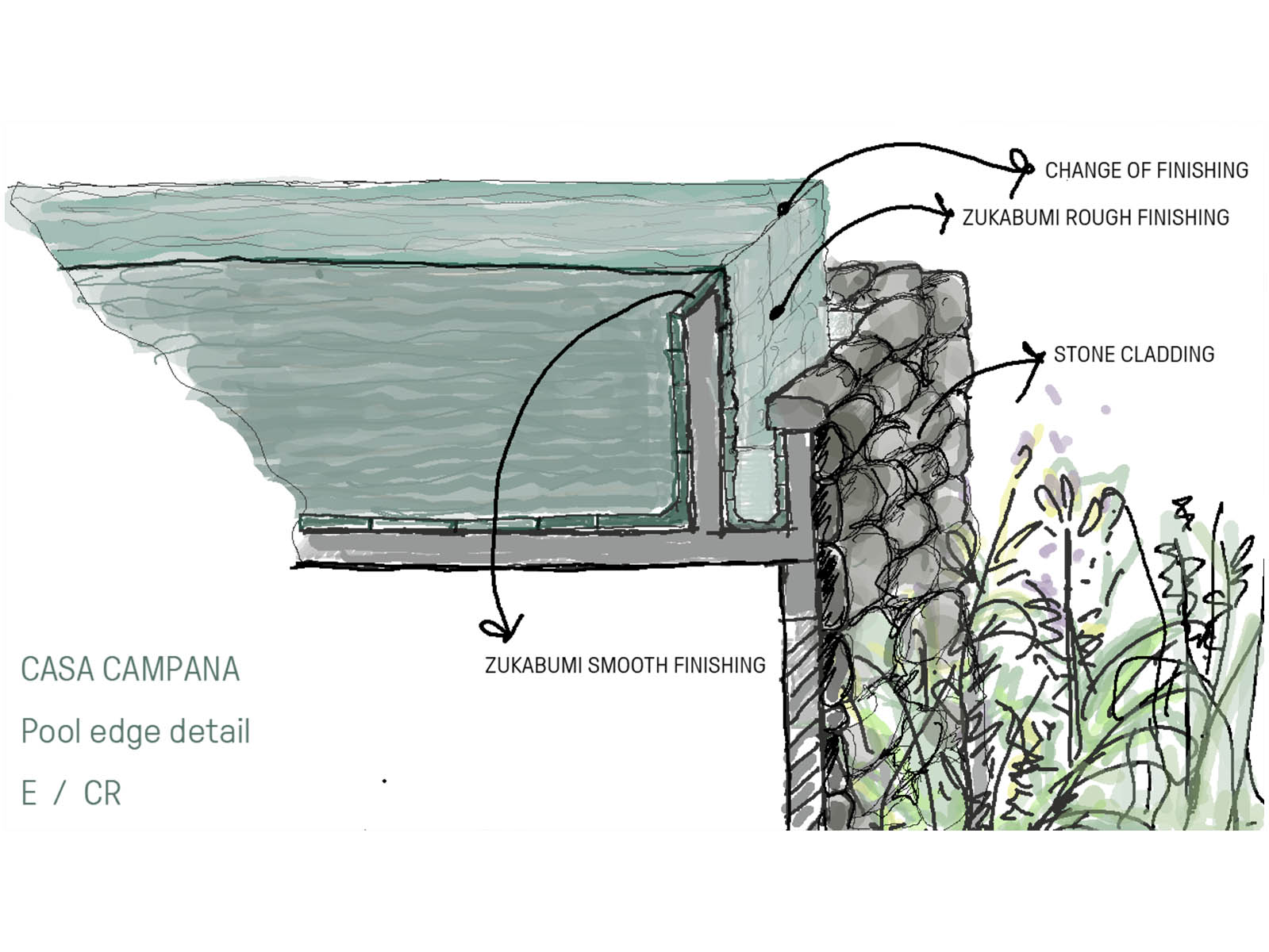 CHANGE OF FINISHING

ZUKABUMI ROUGH FINISHING

STONE CLADDING

ZUKABUMI SMOOTH FINISHING

CASA CAMPANA

Pool edge detail

E / CR